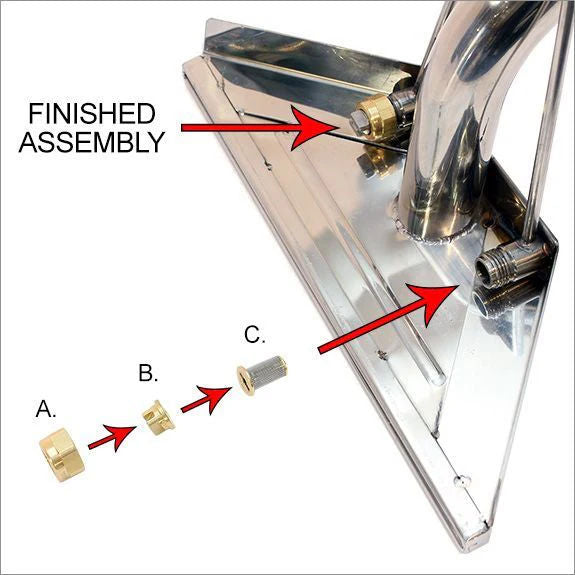 FINISHED ASSEMBLY

C.

B.

A.